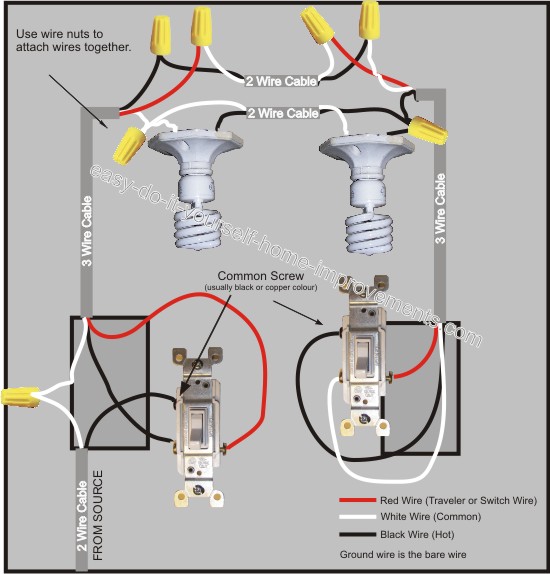 Use wire nuts to attach wires together.

2 Wire Cable

2 Wire Cable

3 Wire Cable

3 Wire Cable

easy-do-it-yourself-home-improvements.com

Common Screw
(usually black or copper colour)

2 Wire Cable
FROM SOURCE

Red Wire (Traveler or Switch Wire)
White Wire (Common)
Black Wire (Hot)
Ground wire is the bare wire